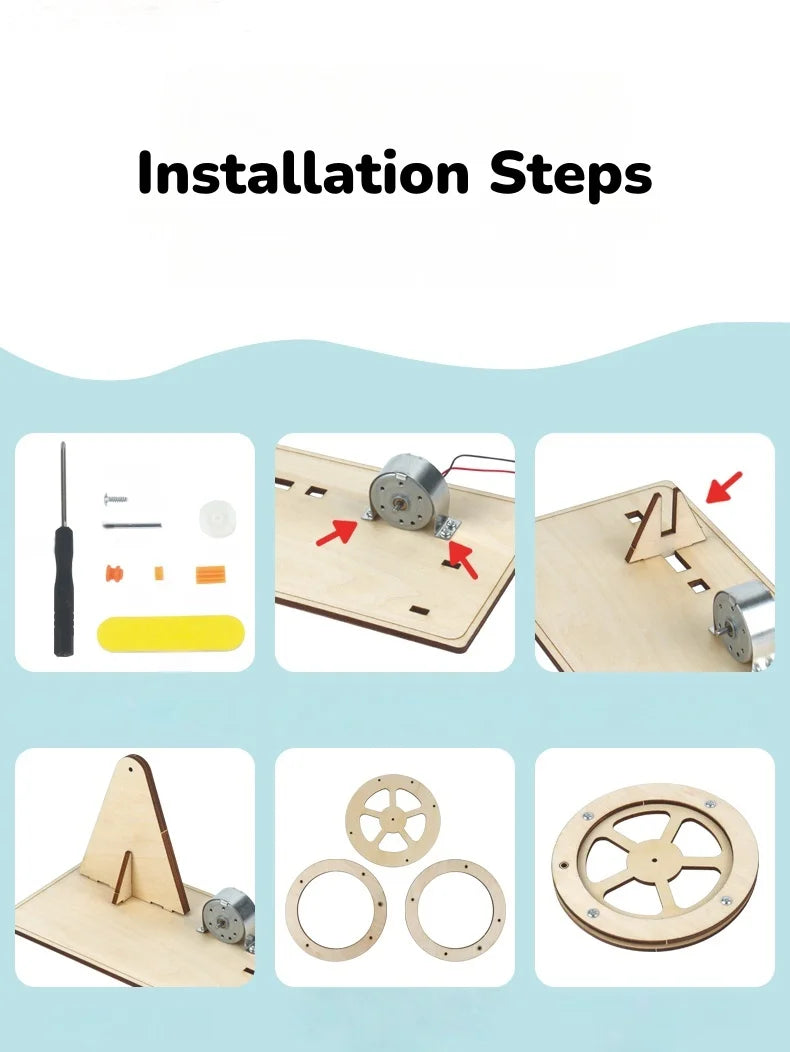 Installation Steps