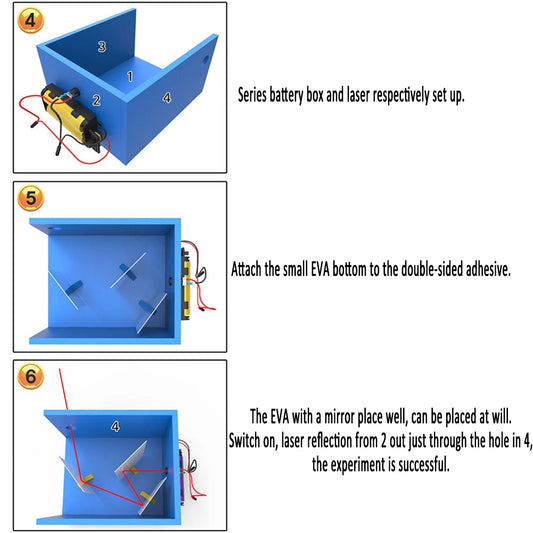 4

3

1

2

4

Series battery box and laser respectively set up.

5

Attach the small EVA bottom to the double-sided adhesive.

6

4

The EVA with a mirror place well, can be placed at will.
Switch on, laser reflection from 2 out just through the hole in 4,
the experiment is successful.