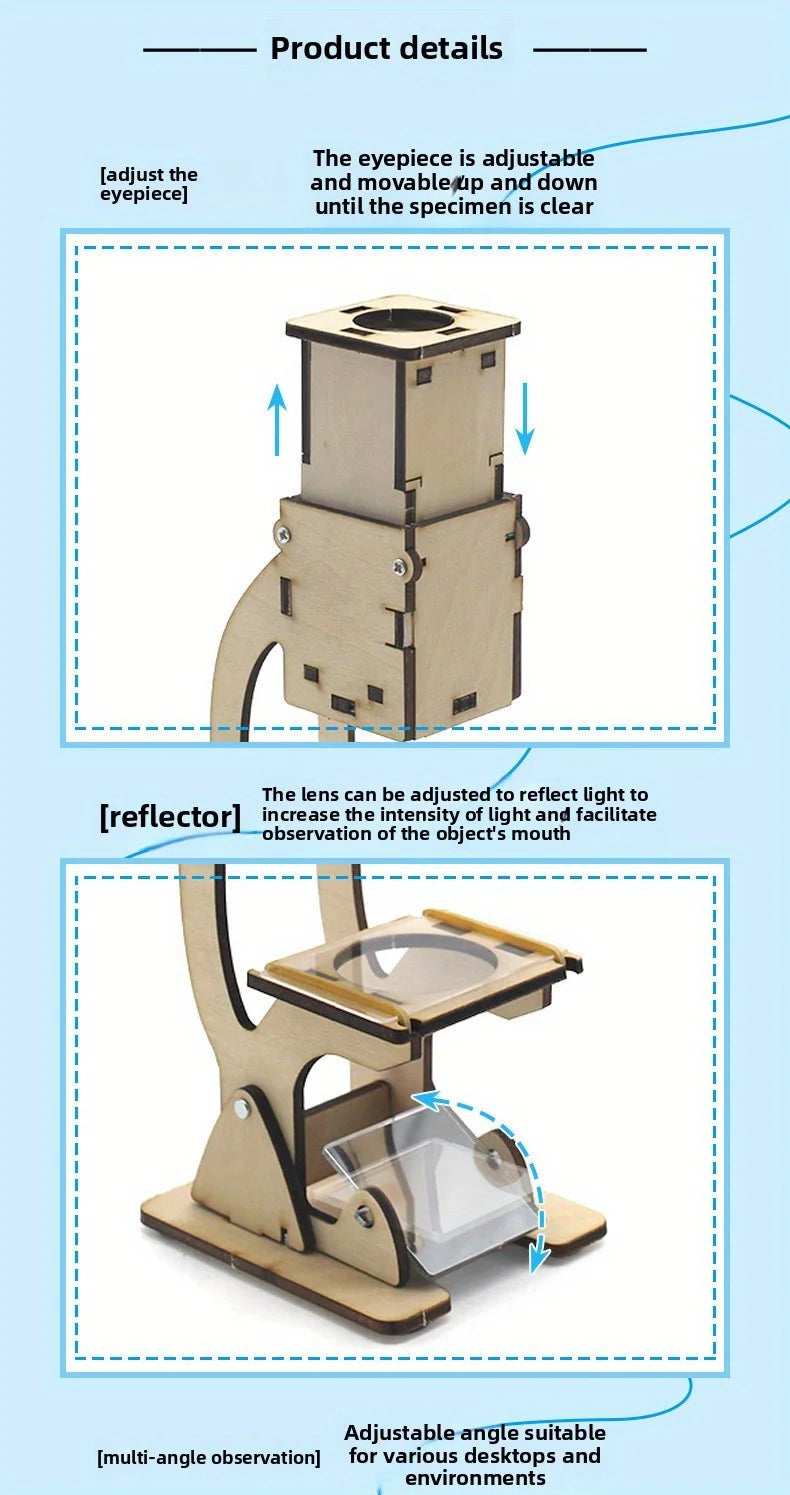 Product details

[adjust the eyepiece]

The eyepiece is adjustable and movable up and down until the specimen is clear

[reflector]

The lens can be adjusted to reflect light to increase the intensity of light and facilitate observation of the object's mouth

[multi-angle observation]

Adjustable angle suitable for various desktops and environments