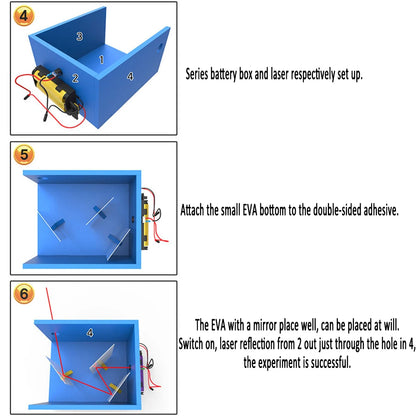 4

3

1

2

4

Series battery box and laser respectively set up.

5

Attach the small EVA bottom to the double-sided adhesive.

6

4

The EVA with a mirror place well, can be placed at will. Switch on, laser reflection from 2 out just through the hole in 4, the experiment is successful.